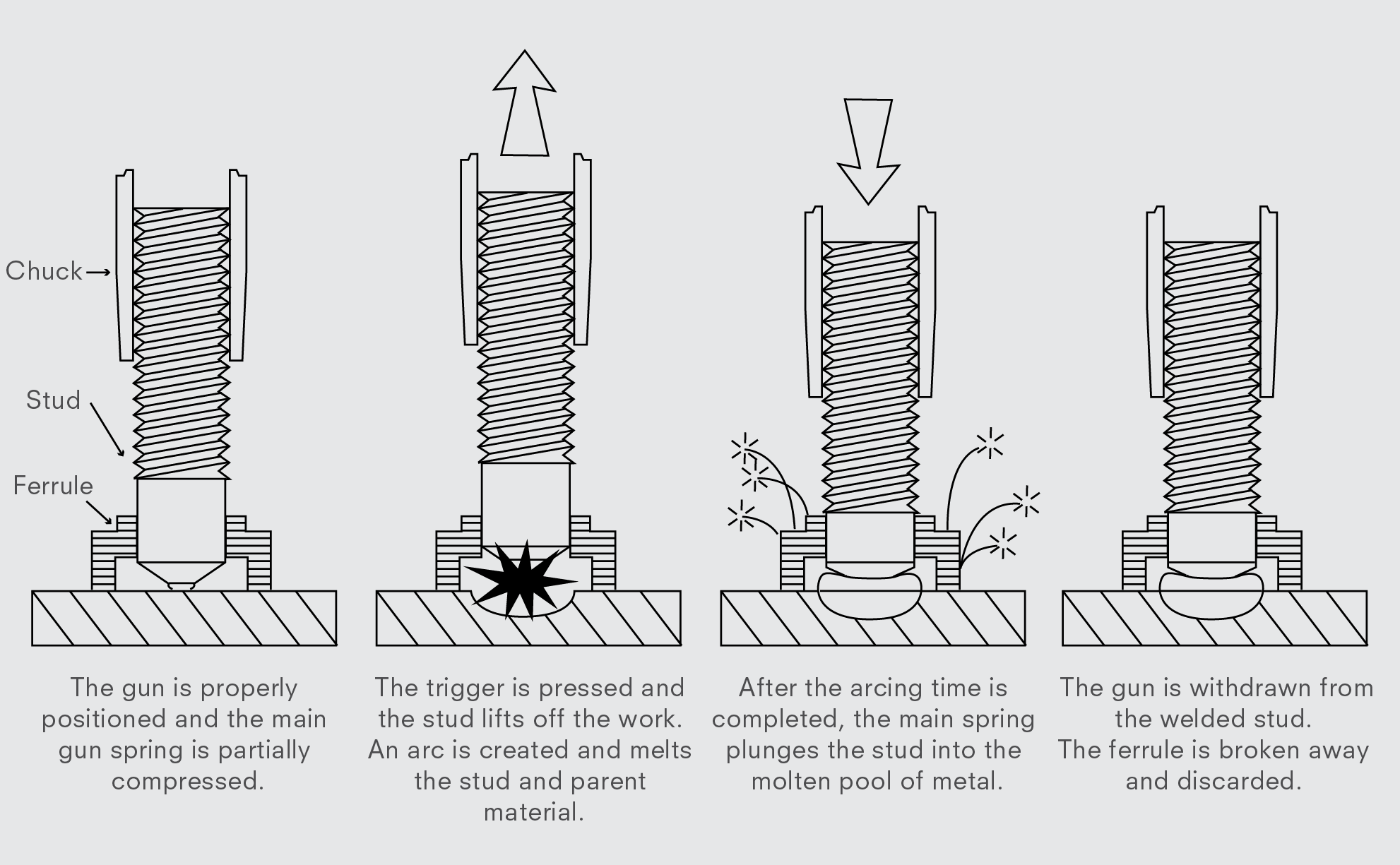 Chuck

Stud

Ferrule

The gun is properly positioned and the main gun spring is partially compressed.

The trigger is pressed and the stud lifts off the work. An arc is created and melts the stud and parent material.

After the arcing time is completed, the main spring plunges the stud into the molten pool of metal.

The gun is withdrawn from the welded stud. The ferrule is broken away and discarded.