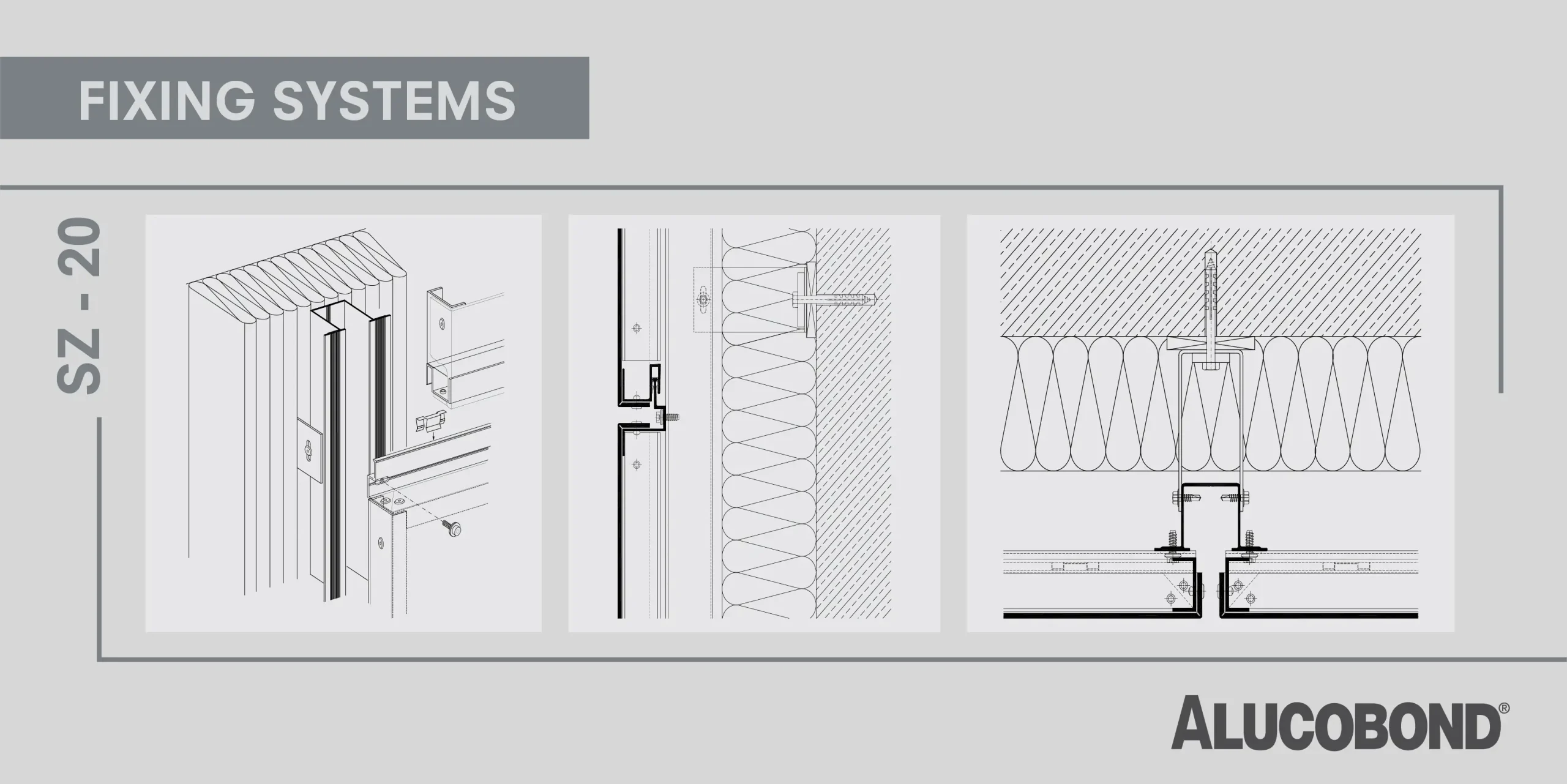 FIXING SYSTEMS

SZ - 20

ALUCOBOND®